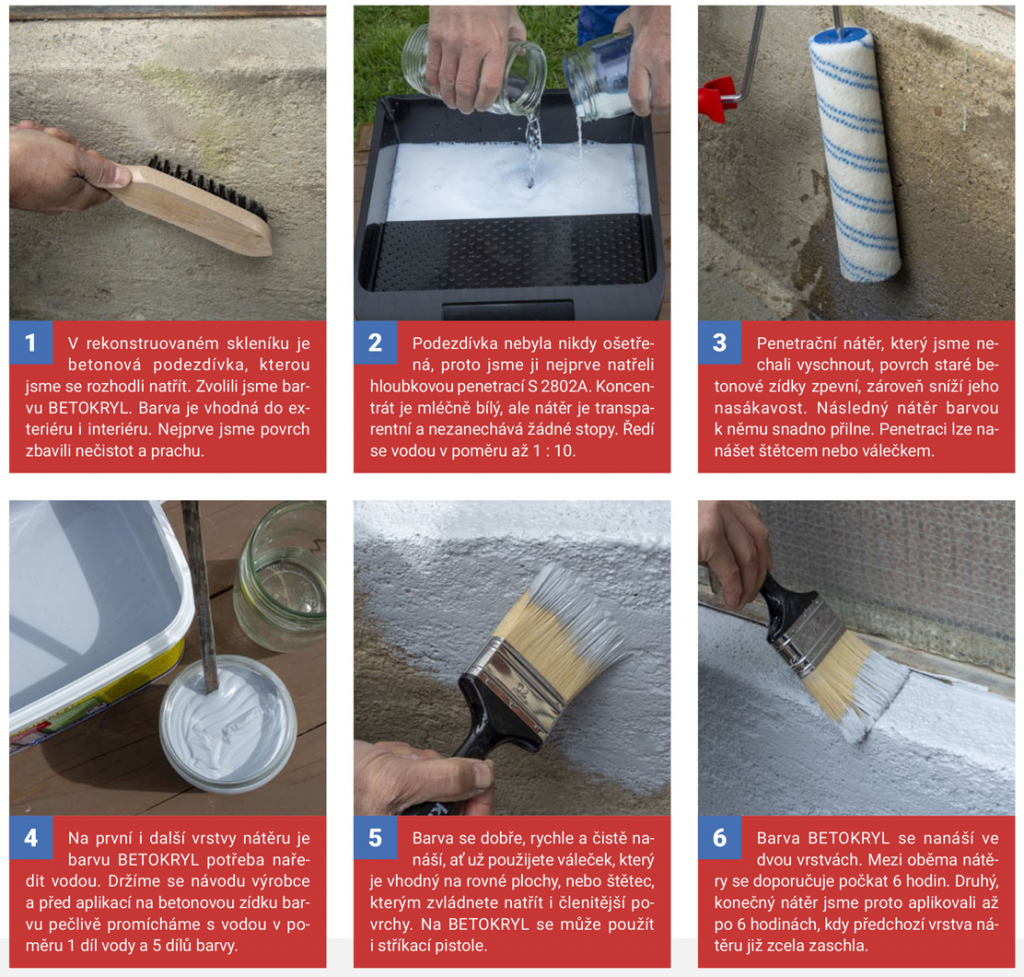 1 V rekonstruovaném skleníku je betonová podezdívka, kterou jsme se rozhodli natřít. Zvolili jsme barvu BETOKRYL. Barva je vhodná do exteriéru i interiéru. Nejprve jsme povrch zbavili nečistot a prachu.

2 Podezdívka nebyla nikdy ošetřená, proto jsme ji nejprve natřeli hloubkovou penetrací S 2802A. Koncentrát je mléčně bílý, ale nátěr je transparentní a nezanechává žádné stopy. Ředí se vodou v poměru až 1 : 10.

3 Penetrační nátěr, který jsme nechali vyschnout, povrch staré betonové zídky zpevní, zároveň sníží jeho nasákavost. Následný nátěr barvou k němu snadno přilne. Penetraci lze nanášet štětcem nebo válečkem.

4 Na první i další vrstvy nátěru je barvu BETOKRYL potřeba naředit vodou. Držíme se návodu výrobce a před aplikací na betonovou zídku barvu pečlivě promícháme s vodou v poměru 1 díl vody a 5 dílů barvy.

5 Barva se dobře, rychle a čistě nanáší, ať už použijete váleček, který je vhodný na rovné plochy, nebo štětec, kterým zvládnete natřít i členitější povrchy. Na BETOKRYL se může použít i stříkací pistole.

6 Barva BETOKRYL se nanáší ve dvou vrstvách. Mezi oběma nátěry se doporučuje počkat 6 hodin. Druhý, konečný nátěr jsme proto aplikovali až po 6 hodinách, kdy předchozí vrstva nátěru již zcela zaschla.